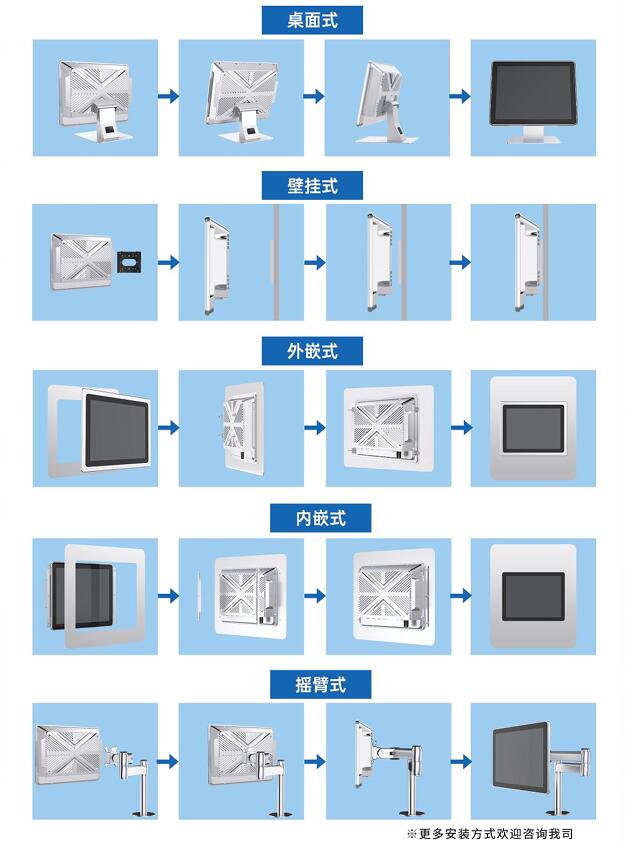 桌面式

壁挂式

外嵌式

内嵌式

摇臂式

※更多安装方式欢迎咨询我司